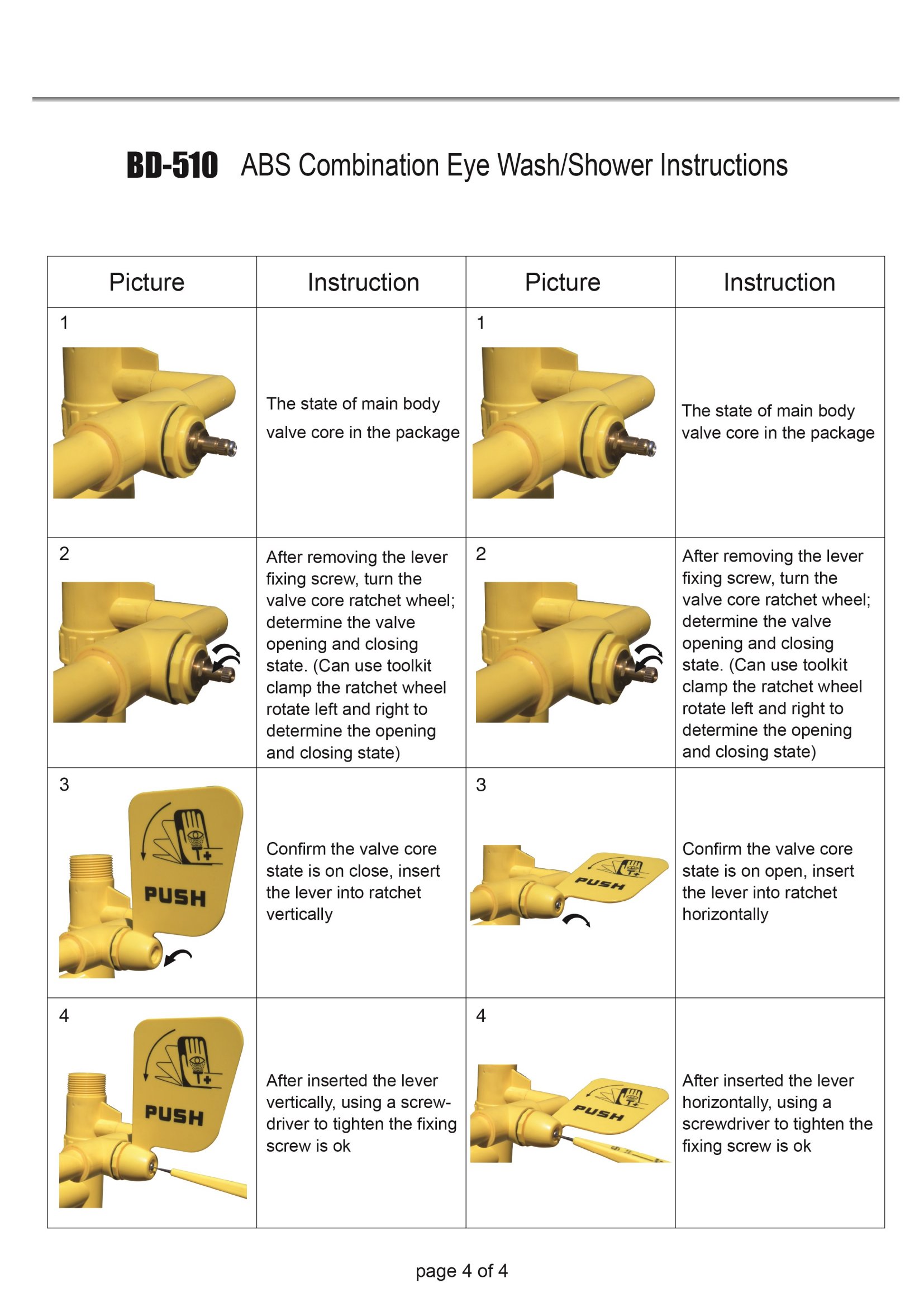 BD-510 ABS Combination Eye Wash/Shower Instructions

| Picture | Instruction | Picture | Instruction |
|---|---|---|---|
| 1 | The state of main body valve core in the package | 1 | The state of main body valve core in the package |
| 2 | After removing the lever fixing screw, turn the valve core ratchet wheel; determine the valve opening and closing state. (Can use toolkit clamp the ratchet wheel rotate left and right to determine the opening and closing state) | 2 | After removing the lever fixing screw, turn the valve core ratchet wheel; determine the valve opening and closing state. (Can use toolkit clamp the ratchet wheel rotate left and right to determine the opening and closing state) |
| 3 PUSH | Confirm the valve core state is on close, insert the lever into ratchet vertically | 3 PUSH | Confirm the valve core state is on open, insert the lever into ratchet horizontally |
| 4 PUSH | After inserted the lever vertically, using a screwdriver to tighten the fixing screw is ok | 4 PUSH | After inserted the lever horizontally, using a screwdriver to tighten the fixing screw is ok |

page 4 of 4